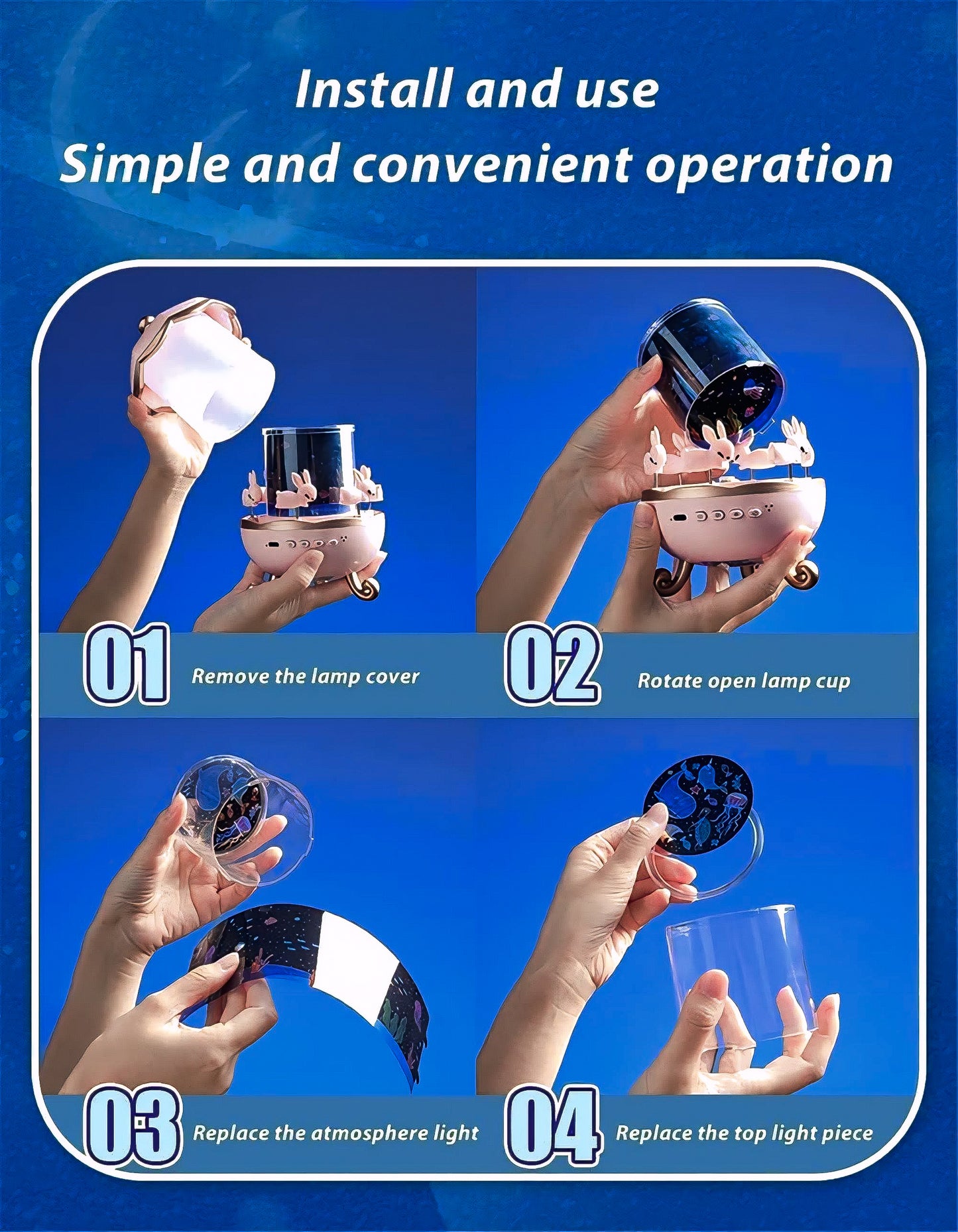 Install and use
Simple and convenient operation

01 Remove the lamp cover

02 Rotate open lamp cup

03 Replace the atmosphere light

04 Replace the top light piece